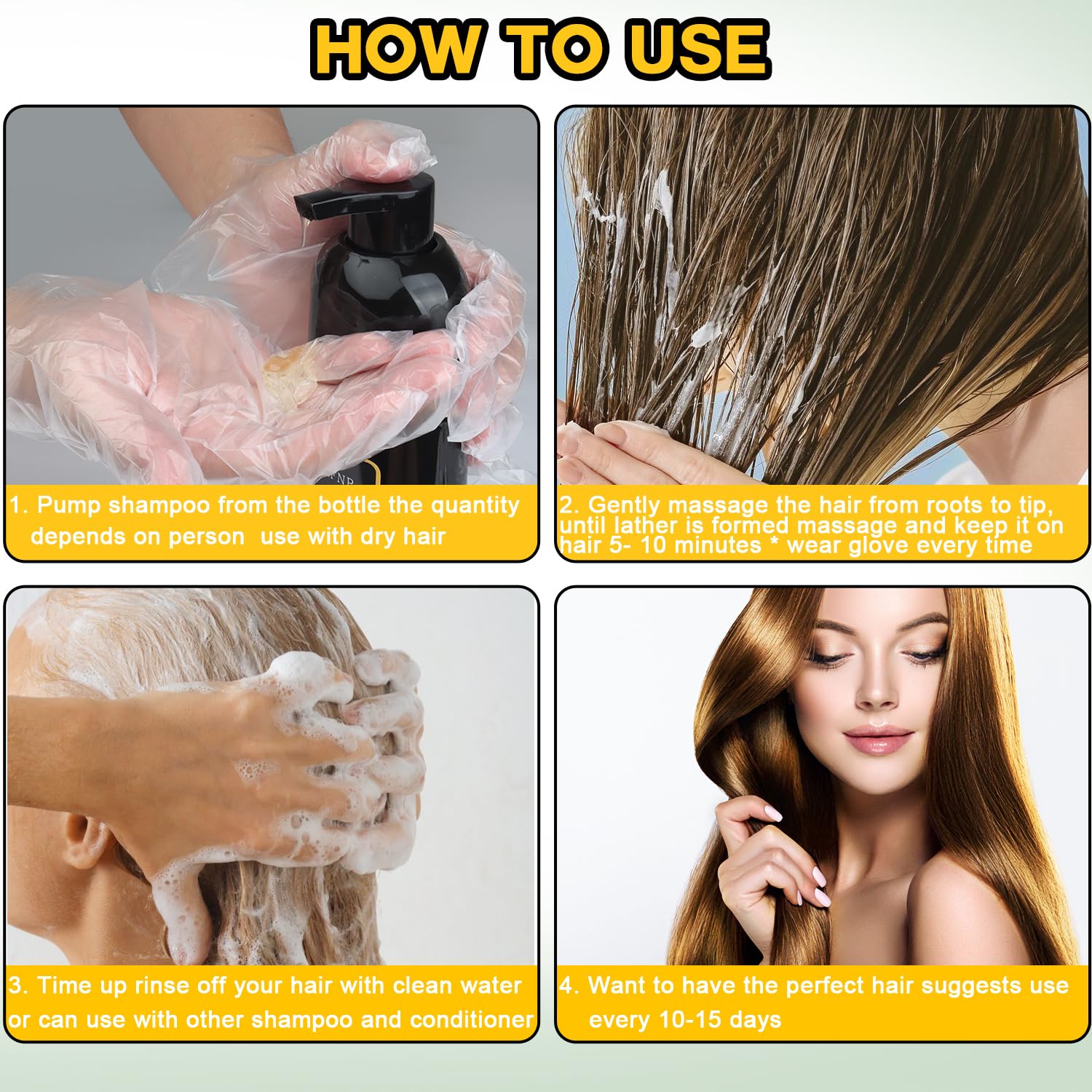 HOW TO USE

1. Pump shampoo from the bottle the quantity depends on person use with dry hair

2. Gently massage the hair from roots to tip, until lather is formed massage and keep it on hair 5- 10 minutes * wear glove every time

3. Time up rinse off your hair with clean water or can use with other shampoo and conditioner

4. Want to have the perfect hair suggests use every 10-15 days