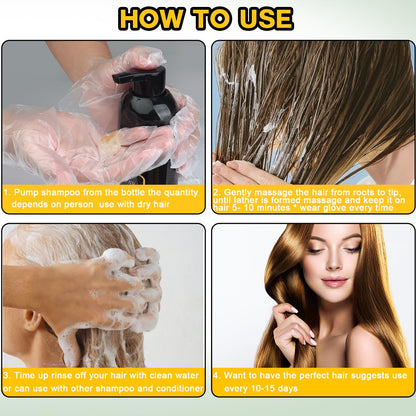 HOW TO USE

1. Pump shampoo from the bottle the quantity depends on person use with dry hair

2. Gently massage the hair from roots to tip, until lather is formed massage and keep it on hair 5- 10 minutes * wear glove every time

3. Time up rinse off your hair with clean water or can use with other shampoo and conditioner

4. Want to have the perfect hair suggests use every 10-15 days