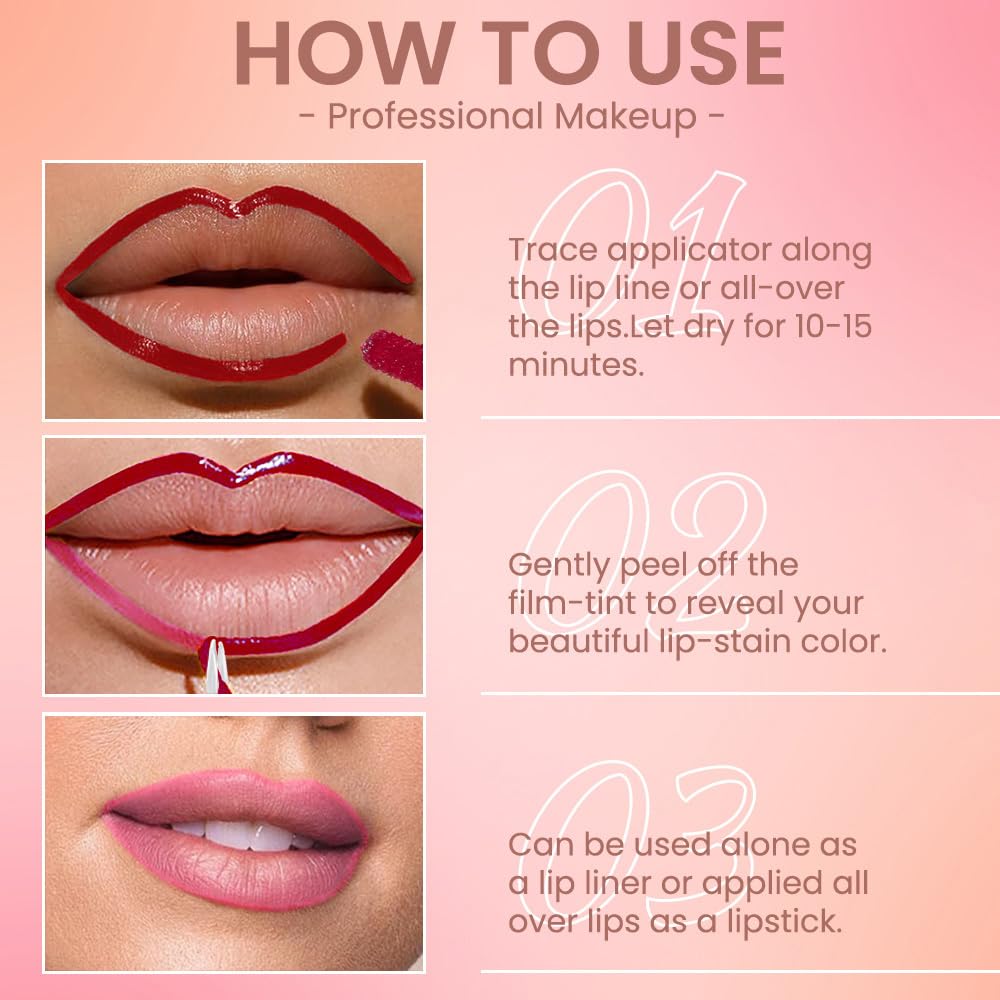 HOW TO USE

- Professional Makeup -

01

Trace applicator along the lip line or all-over the lips.Let dry for 10-15 minutes.

02

Gently peel off the film-tint to reveal your beautiful lip-stain color.

03

Can be used alone as a lip liner or applied all over lips as a lipstick.