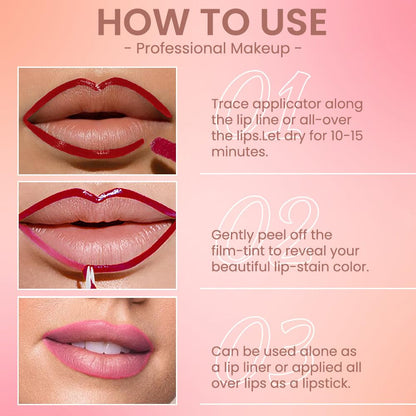 HOW TO USE
- Professional Makeup -

01
Trace applicator along the lip line or all-over the lips.Let dry for 10-15 minutes.

02
Gently peel off the film-tint to reveal your beautiful lip-stain color.

03
Can be used alone as a lip liner or applied all over lips as a lipstick.