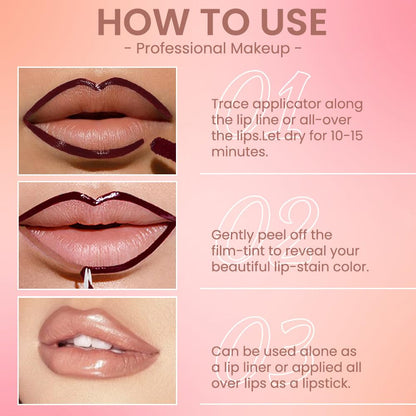 HOW TO USE
- Professional Makeup -

01
Trace applicator along the lip line or all-over the lips.Let dry for 10-15 minutes.

02
Gently peel off the film-tint to reveal your beautiful lip-stain color.

03
Can be used alone as a lip liner or applied all over lips as a lipstick.