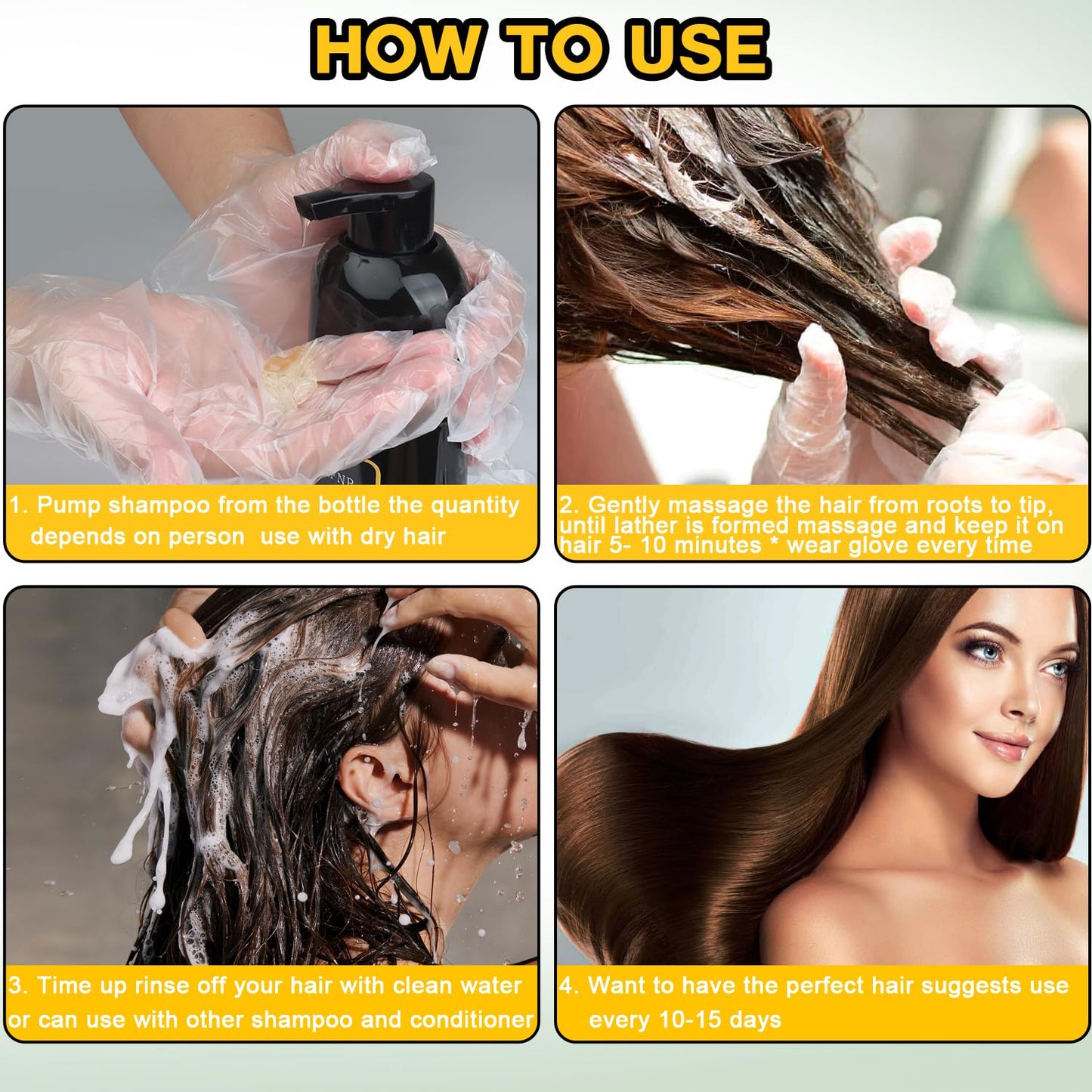 HOW TO USE

1. Pump shampoo from the bottle the quantity depends on person use with dry hair

2. Gently massage the hair from roots to tip, until lather is formed massage and keep it on hair 5- 10 minutes * wear glove every time

3. Time up rinse off your hair with clean water or can use with other shampoo and conditioner

4. Want to have the perfect hair suggests use every 10-15 days