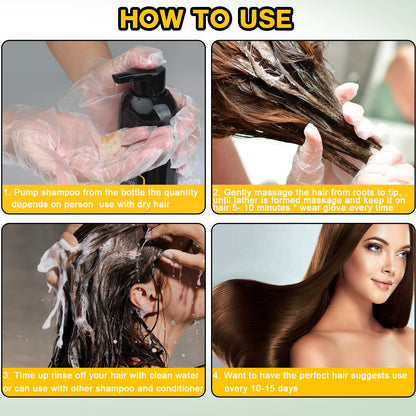 HOW TO USE

1. Pump shampoo from the bottle the quantity depends on person use with dry hair

2. Gently massage the hair from roots to tip, until lather is formed massage and keep it on hair 5- 10 minutes * wear glove every time

3. Time up rinse off your hair with clean water or can use with other shampoo and conditioner

4. Want to have the perfect hair suggests use every 10-15 days